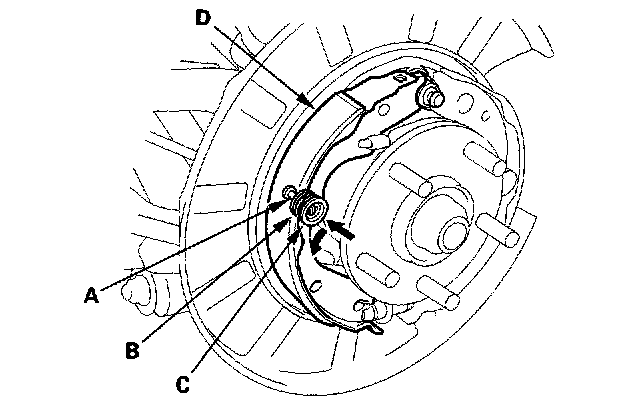 D

A

B

C