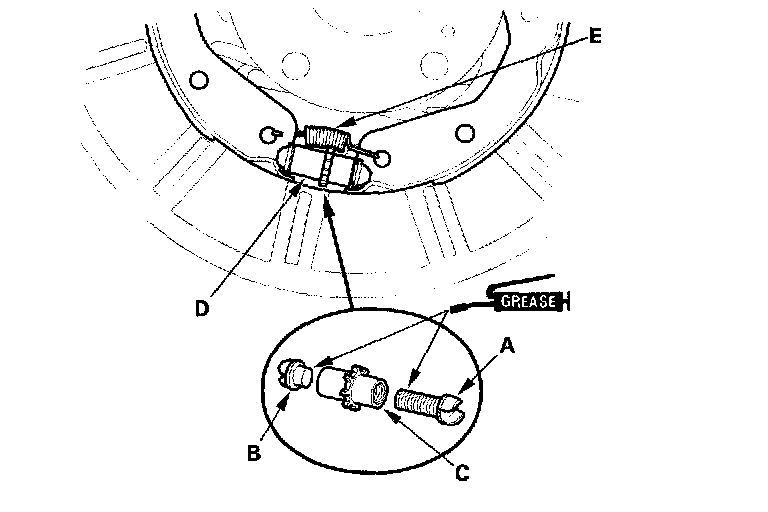 E
D
GREASE
A
B
C