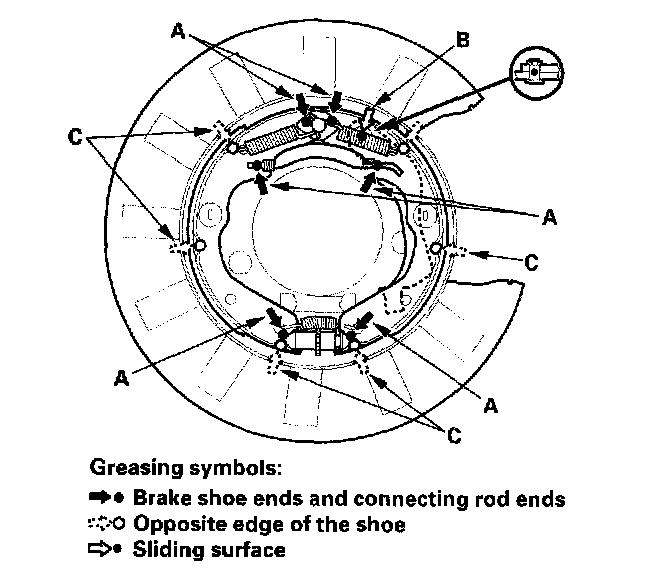 A
B
C
A
C
A
A
C

Greasing symbols:
➡● Brake shoe ends and connecting rod ends
⇨○ Opposite edge of the shoe
⇨● Sliding surface