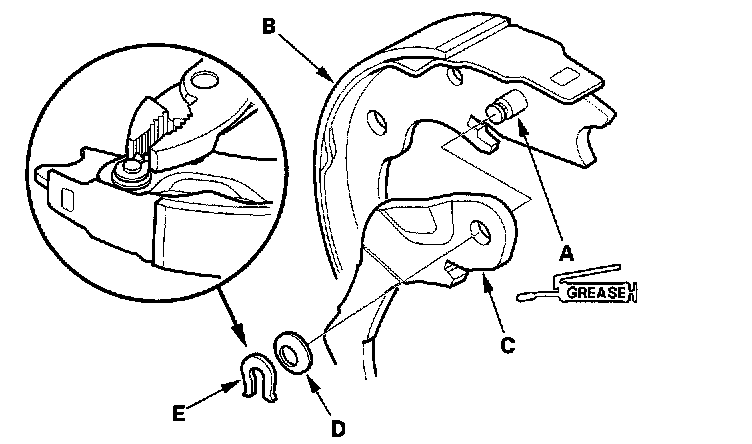 B
A
GREASE
C
E
D