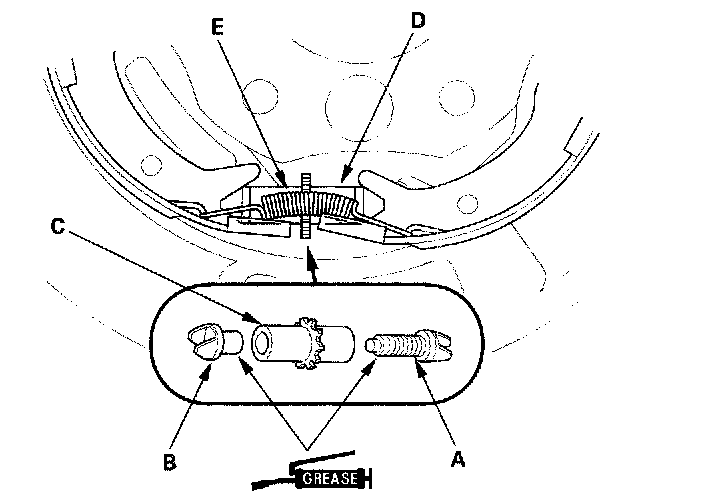 E
D
C
B
A
GREASE