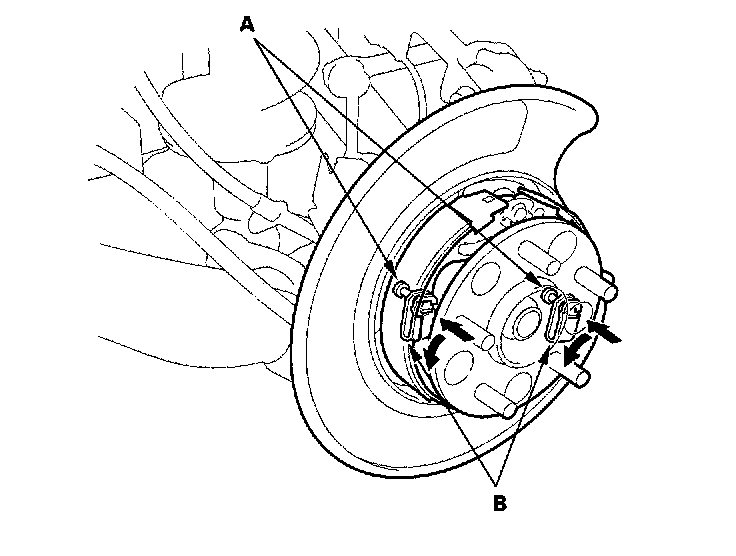 A

B