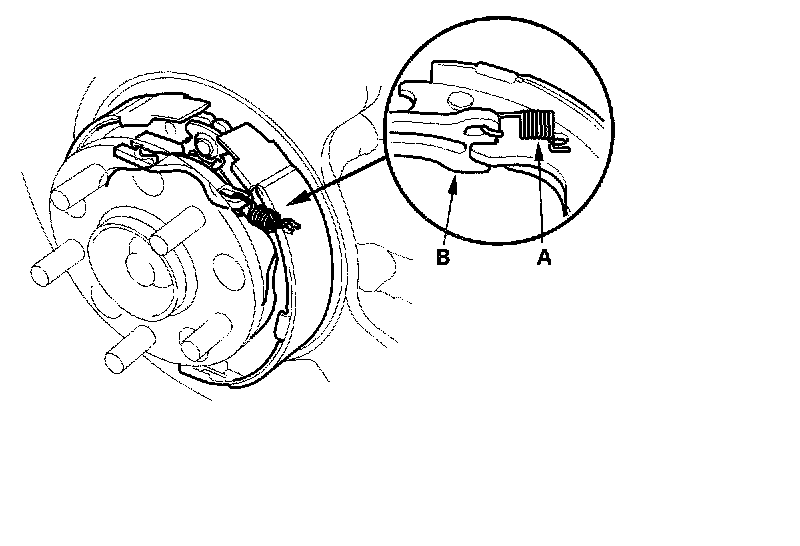 B
A