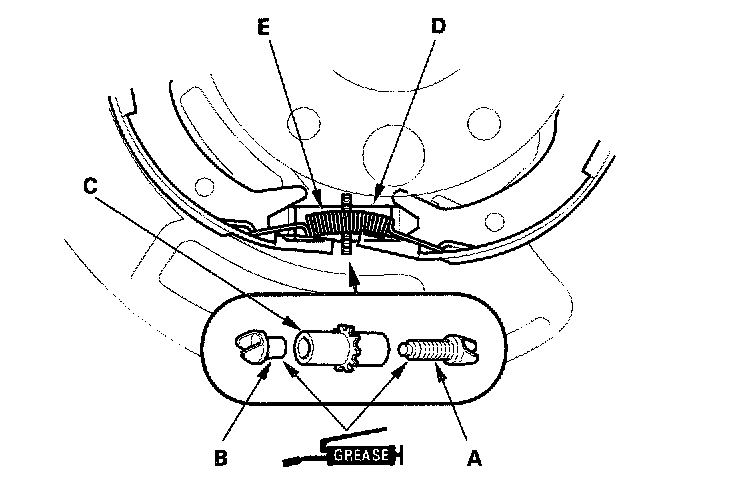 E
D
C
B
GREASE
A