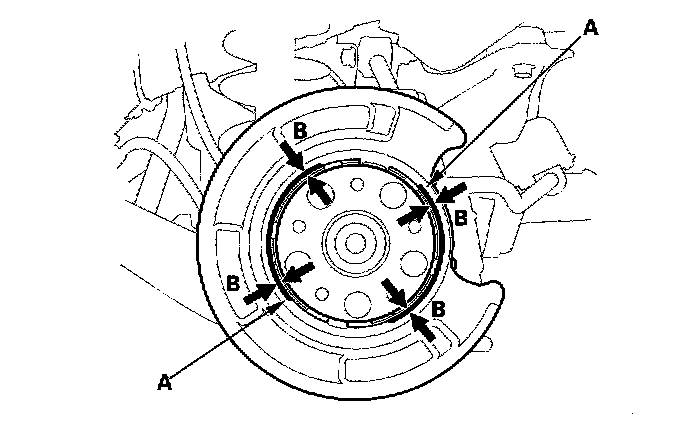 A
B
B
B
B
A