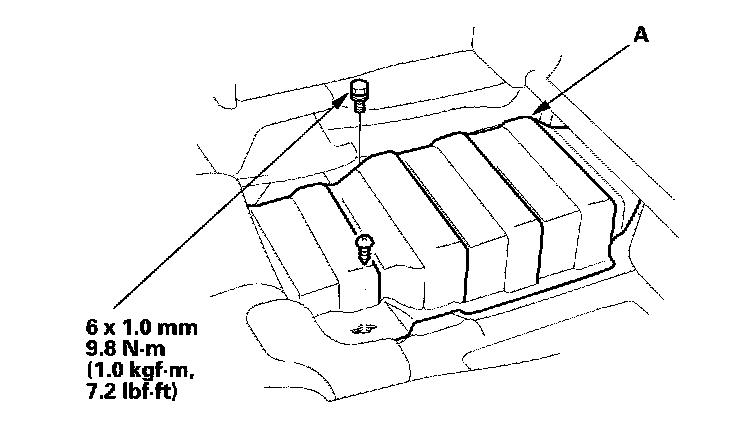 A

6 x 1.0 mm
9.8 N·m
(1.0 kgf·m,
7.2 lbf·ft)