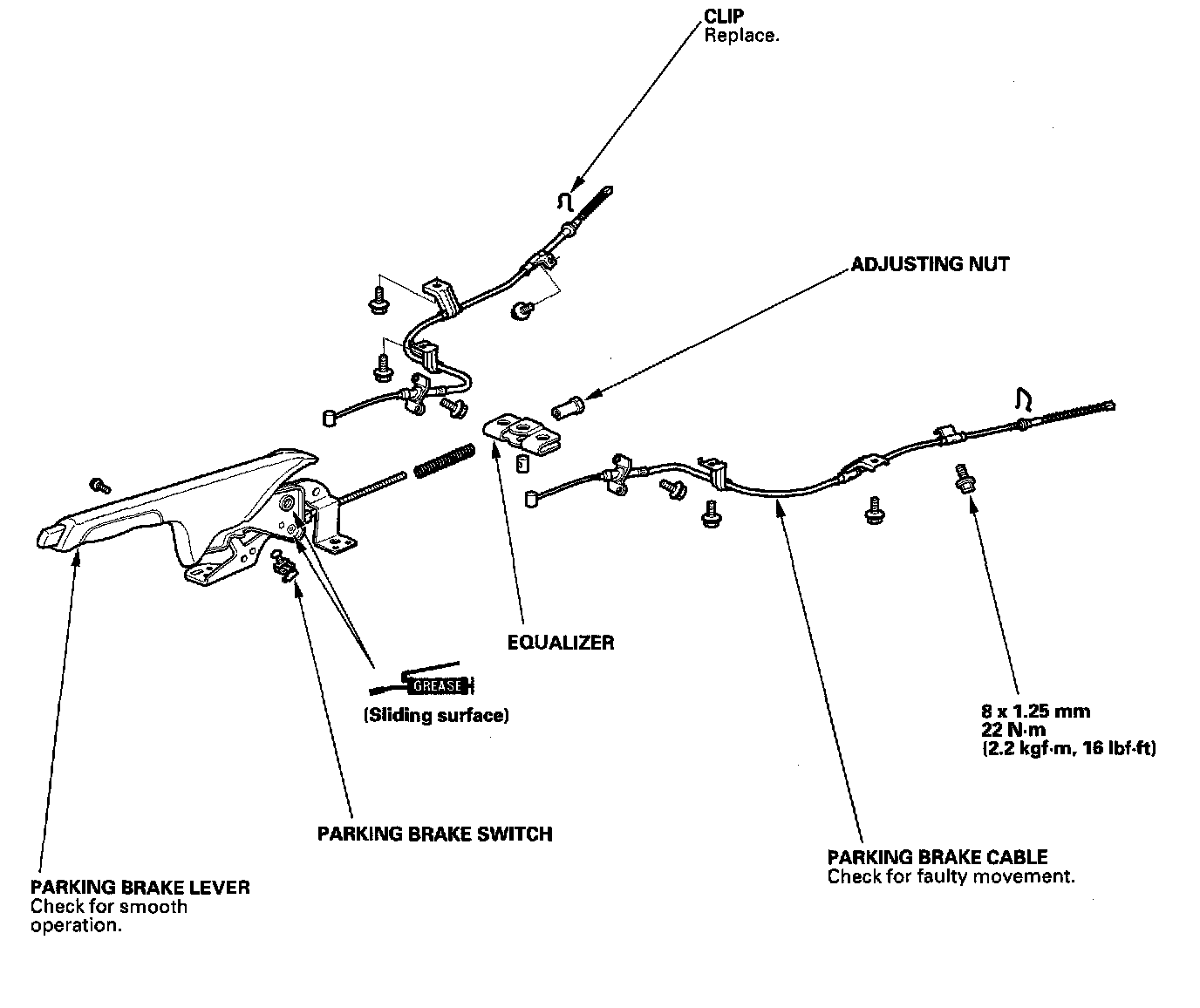 CLIP
Replace.

ADJUSTING NUT

EQUALIZER

GREASE
(Sliding surface)

8 x 1.25 mm
22 N·m
(2.2 kgf·m, 16 lbf·ft)

PARKING BRAKE SWITCH

PARKING BRAKE CABLE
Check for faulty movement.

PARKING BRAKE LEVER
Check for smooth operation.