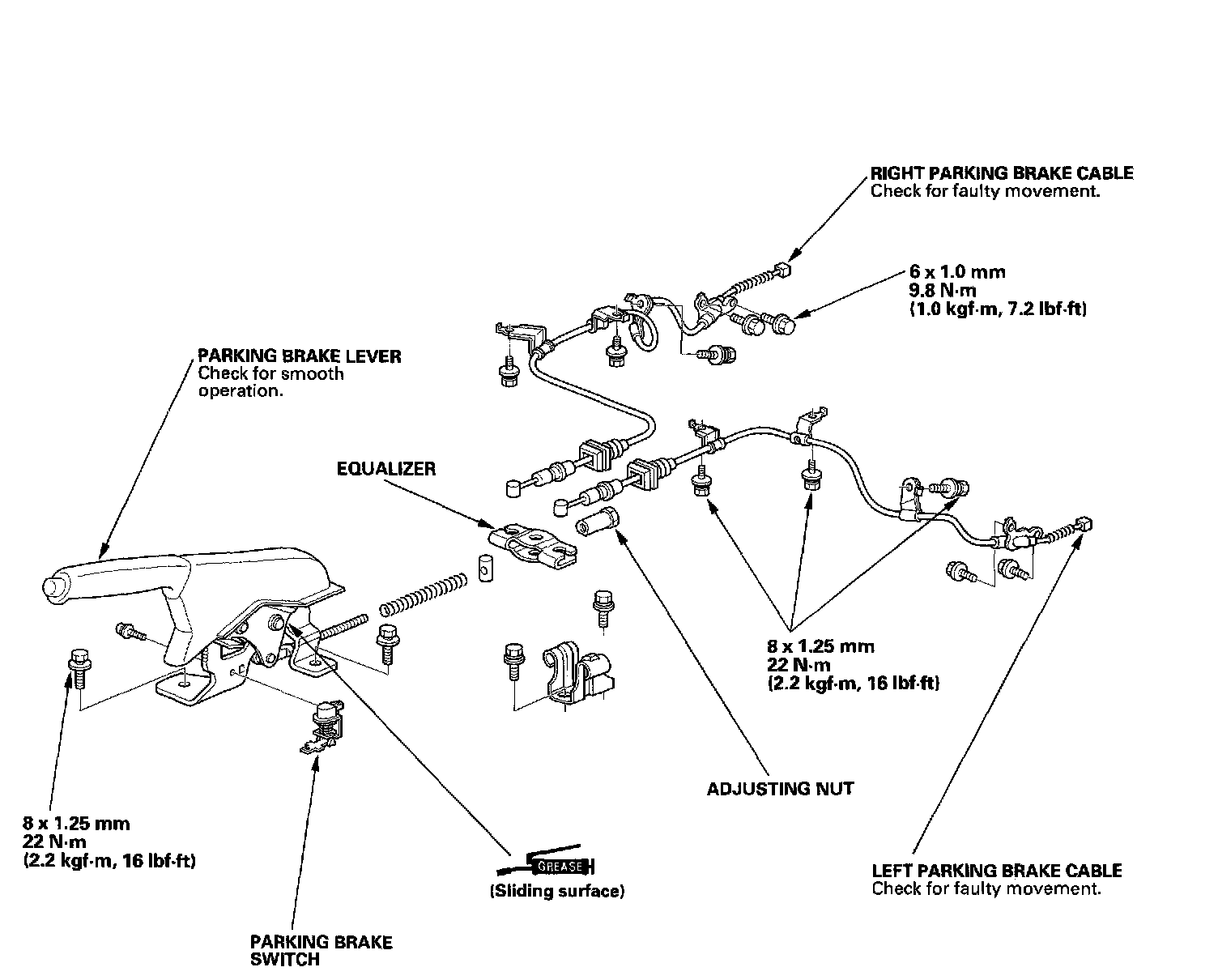 RIGHT PARKING BRAKE CABLE
Check for faulty movement.

6 x 1.0 mm
9.8 N·m
(1.0 kgf·m, 7.2 lbf·ft)

PARKING BRAKE LEVER
Check for smooth operation.

EQUALIZER

8 x 1.25 mm
22 N·m
(2.2 kgf·m, 16 lbf·ft)

ADJUSTING NUT

8 x 1.25 mm
22 N·m
(2.2 kgf·m, 16 lbf·ft)

GREASE
(Sliding surface)

LEFT PARKING BRAKE CABLE
Check for faulty movement.

PARKING BRAKE SWITCH