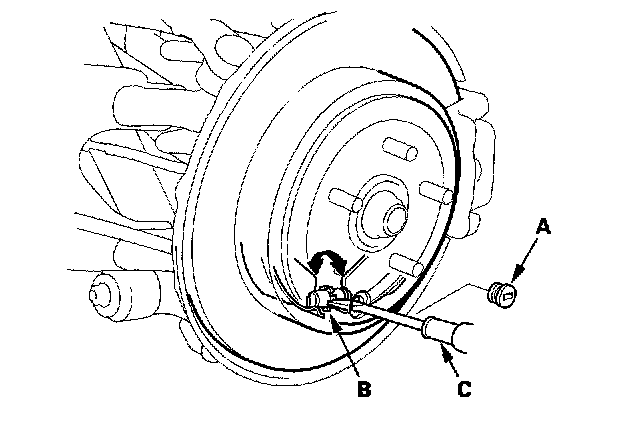 A
B
C