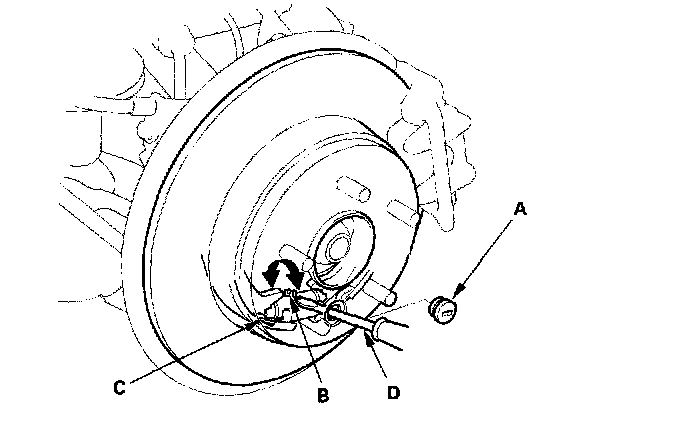 A

C

B

D