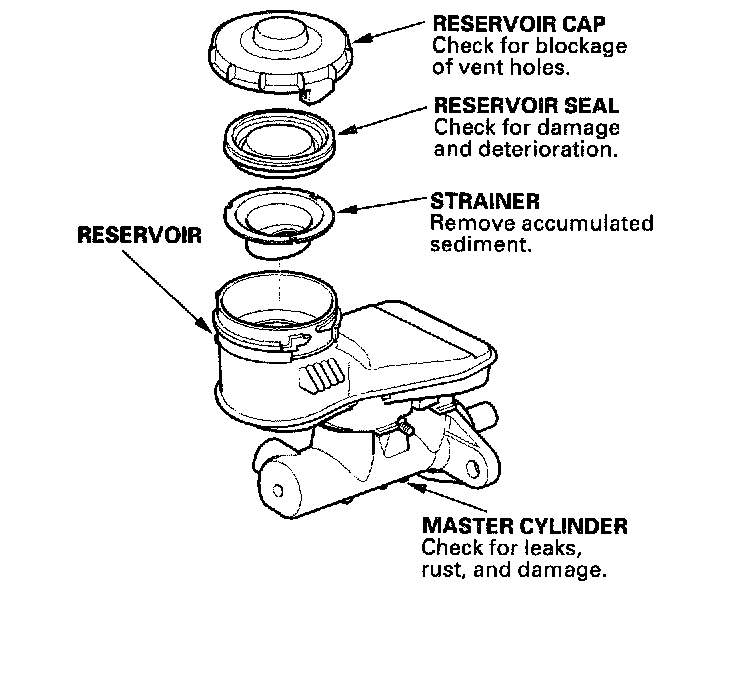 RESERVOIR CAP
Check for blockage of vent holes.

RESERVOIR SEAL
Check for damage and deterioration.

STRAINER
Remove accumulated sediment.

RESERVOIR

MASTER CYLINDER
Check for leaks, rust, and damage.