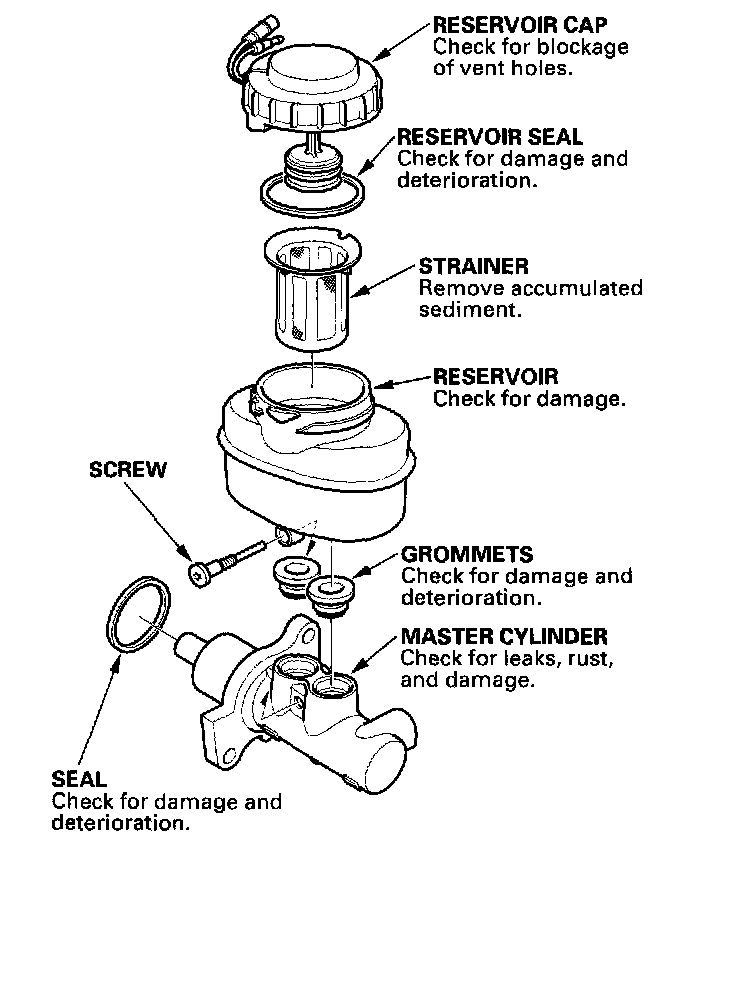 RESERVOIR CAP
Check for blockage of vent holes.

RESERVOIR SEAL
Check for damage and deterioration.

STRAINER
Remove accumulated sediment.

RESERVOIR
Check for damage.

SCREW

GROMMETS
Check for damage and deterioration.

MASTER CYLINDER
Check for leaks, rust, and damage.

SEAL
Check for damage and deterioration.