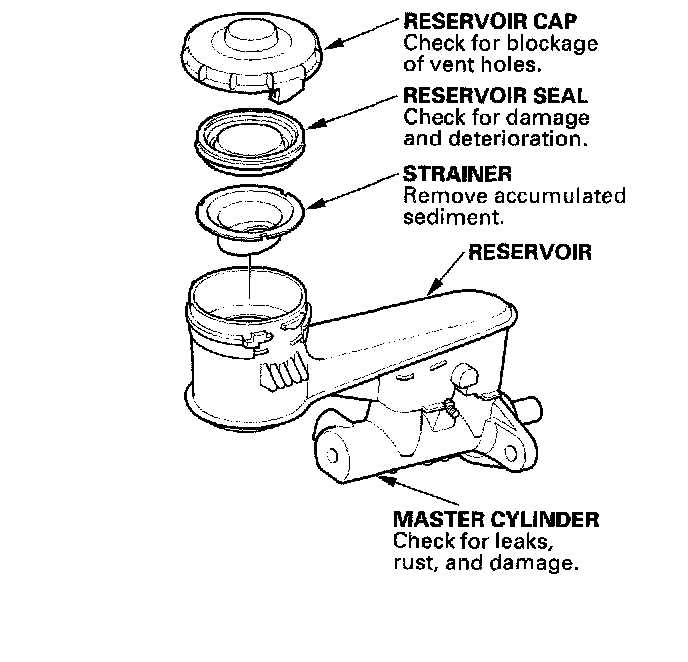 RESERVOIR CAP
Check for blockage of vent holes.

RESERVOIR SEAL
Check for damage and deterioration.

STRAINER
Remove accumulated sediment.

RESERVOIR

MASTER CYLINDER
Check for leaks, rust, and damage.