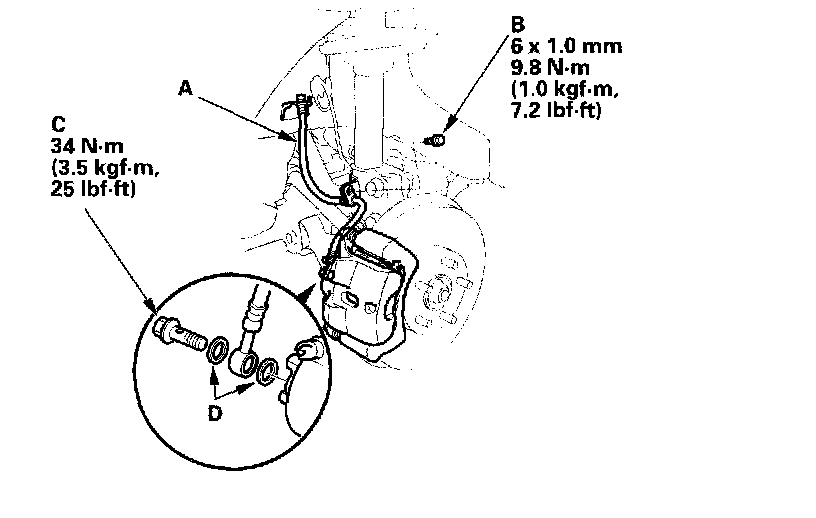 B
6 x 1.0 mm
9.8 N·m
(1.0 kgf·m,
7.2 lbf·ft)

A

C
34 N·m
(3.5 kgf·m,
25 lbf·ft)

D