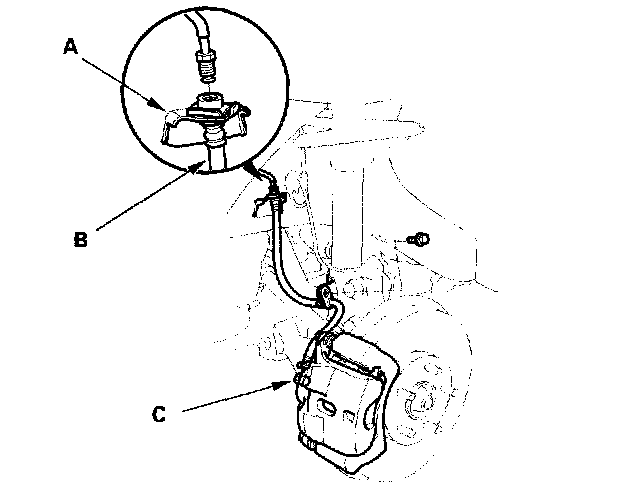 A
B
C