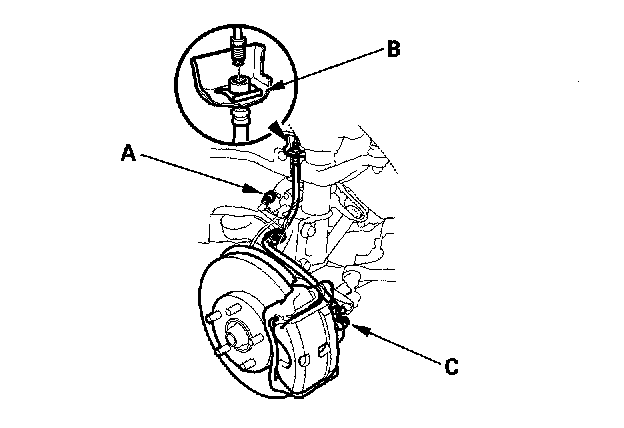 B
A
C