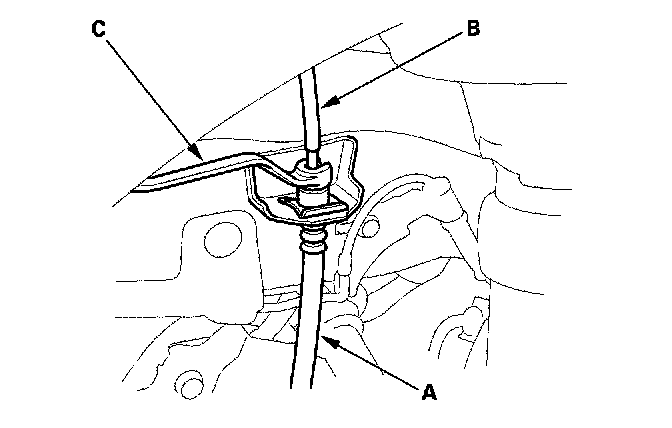 C
B
A