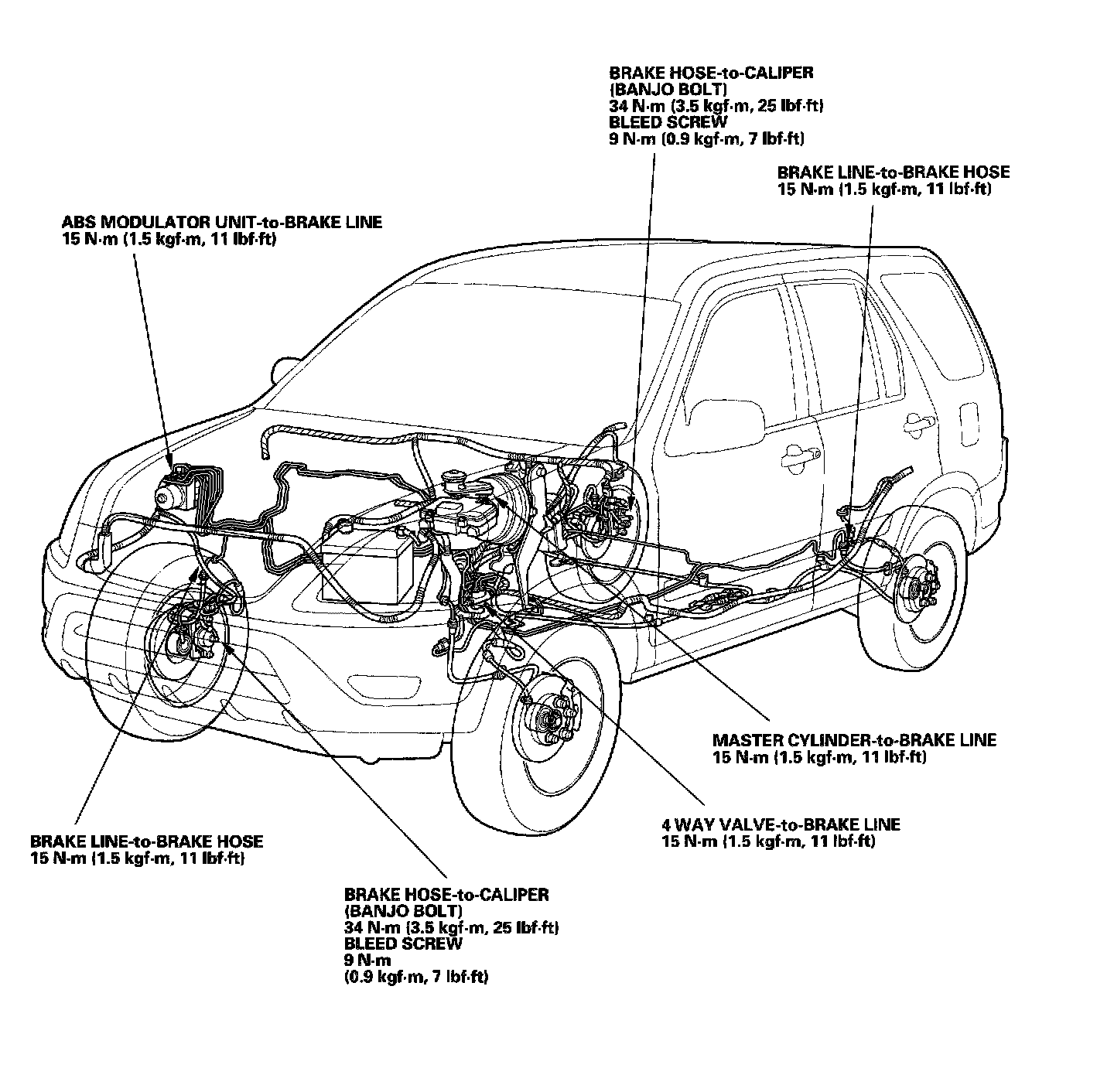 BRAKE HOSE-to-CALIPER
(BANJO BOLT)
34 N·m (3.5 kgf·m, 25 lbf·ft)
BLEED SCREW
9 N·m (0.9 kgf·m, 7 lbf·ft)

BRAKE LINE-to-BRAKE HOSE
15 N·m (1.5 kgf·m, 11 lbf·ft)

ABS MODULATOR UNIT-to-BRAKE LINE
15 N·m (1.5 kgf·m, 11 lbf·ft)

MASTER CYLINDER-to-BRAKE LINE
15 N·m (1.5 kgf·m, 11 lbf·ft)

4 WAY VALVE-to-BRAKE LINE
15 N·m (1.5 kgf·m, 11 lbf·ft)

BRAKE LINE-to-BRAKE HOSE
15 N·m (1.5 kgf·m, 11 lbf·ft)

BRAKE HOSE-to-CALIPER
(BANJO BOLT)
34 N·m (3.5 kgf·m, 25 lbf·ft)
BLEED SCREW
9 N·m
(0.9 kgf·m, 7 lbf·ft)