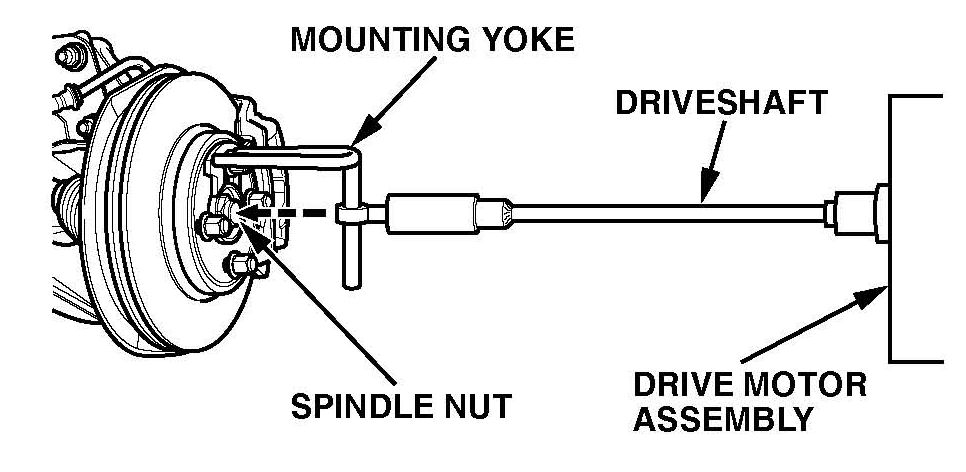 MOUNTING YOKE

DRIVESHAFT

SPINDLE NUT

DRIVE MOTOR ASSEMBLY