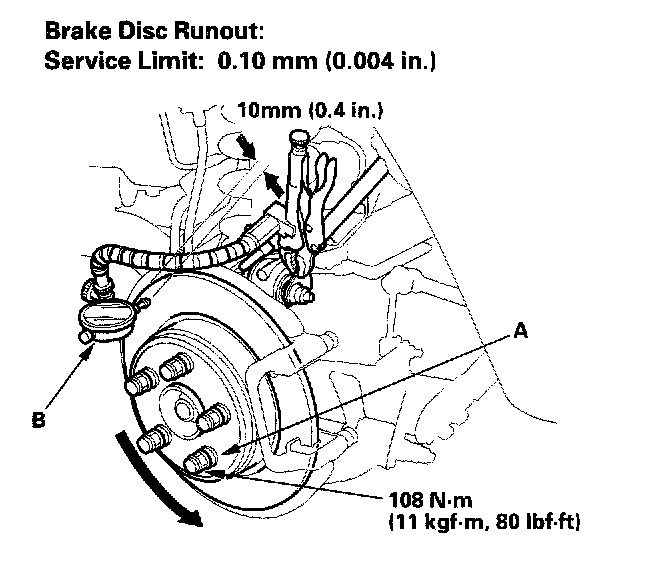 Brake Disc Runout:
Service Limit: 0.10 mm (0.004 in.)

10mm (0.4 in.)

A

B

108 N·m
(11 kgf·m, 80 lbf·ft)