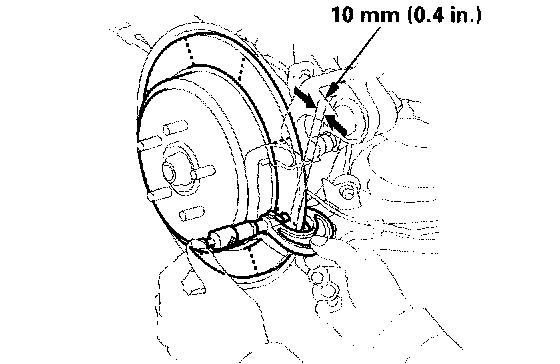 10 mm (0.4 in.)