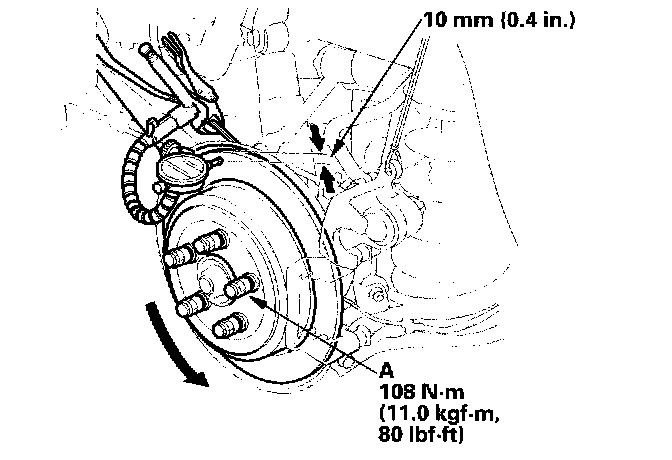 10 mm (0.4 in.)

A
108 N·m
(11.0 kgf·m,
80 lbf·ft)