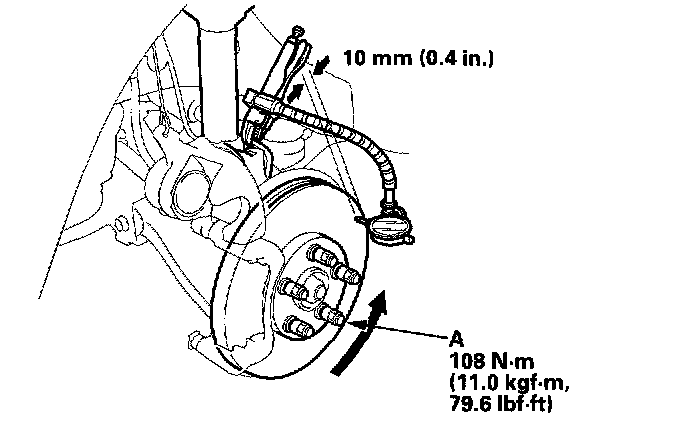 10 mm (0.4 in.)

A
108 N·m
(11.0 kgf·m,
79.6 lbf·ft)