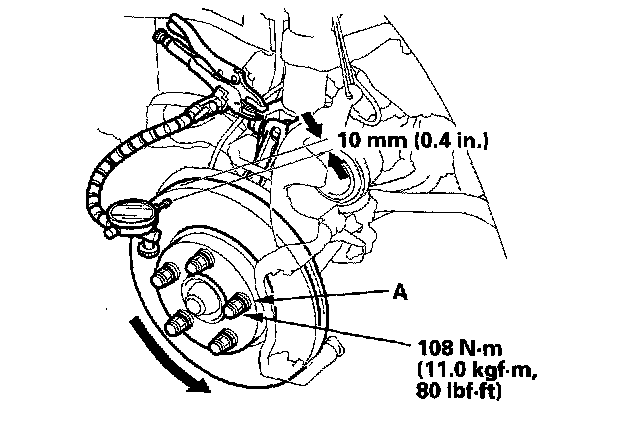 10 mm (0.4 in.)

A

108 N·m (11.0 kgf·m, 80 lbf·ft)