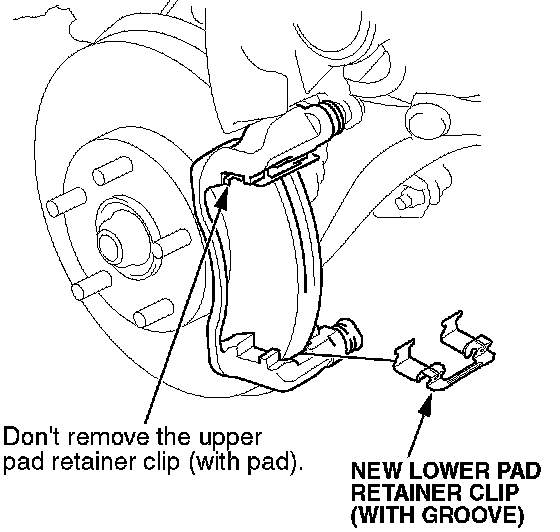 Don't remove the upper pad retainer clip (with pad).

NEW LOWER PAD RETAINER CLIP (WITH GROOVE)