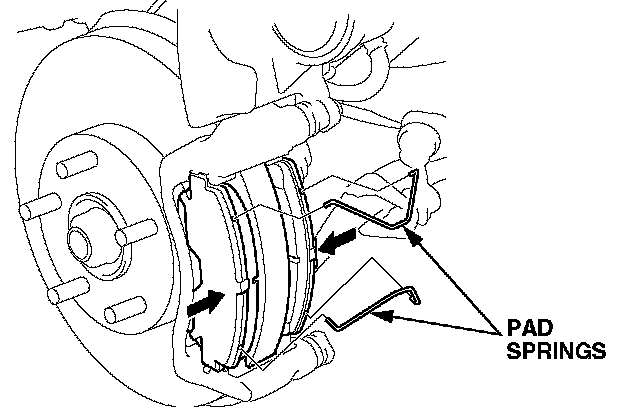 PAD SPRINGS