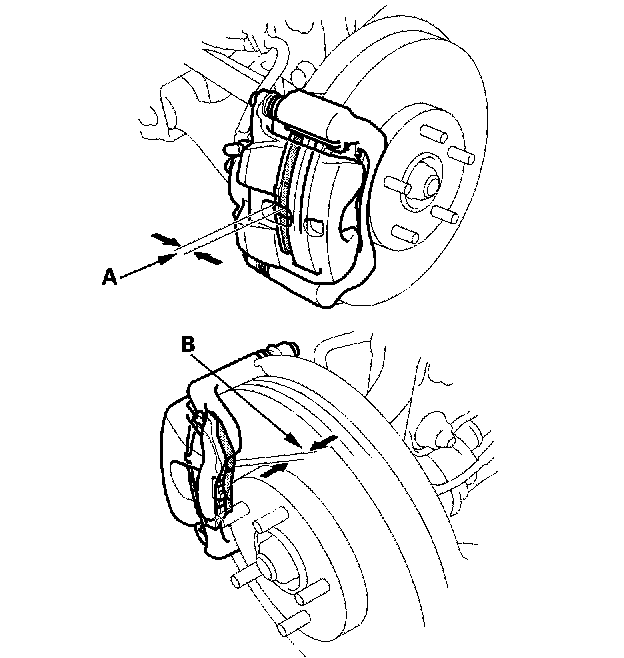 A

B