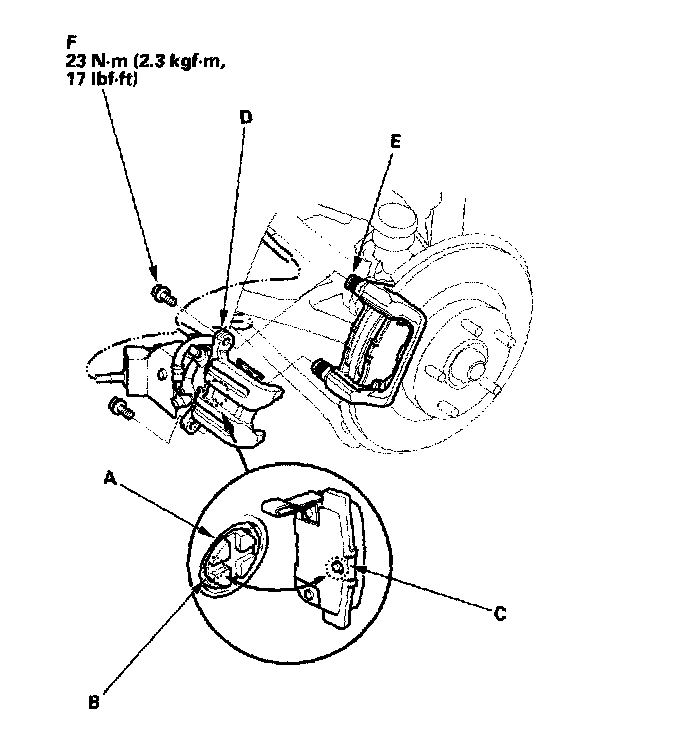 F
23 N·m (2.3 kgf·m, 17 lbf·ft)

D

E

A

C

B