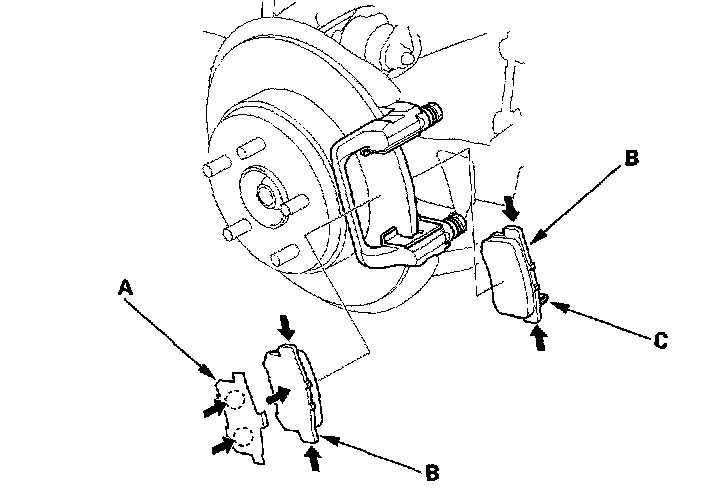 B
A
C
B