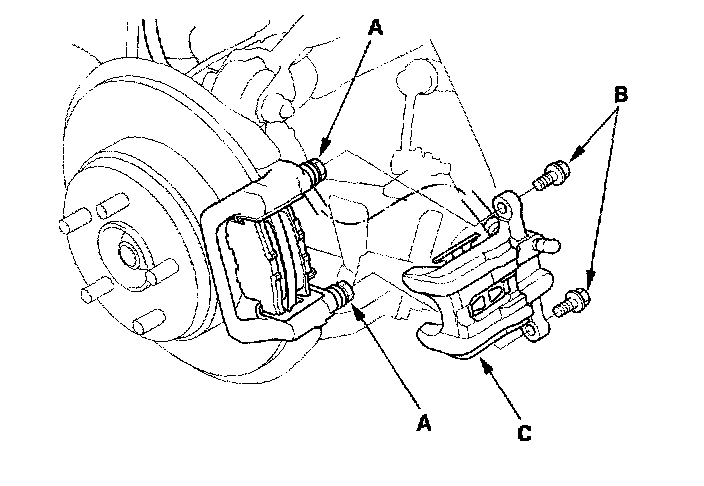 A
B
A
C