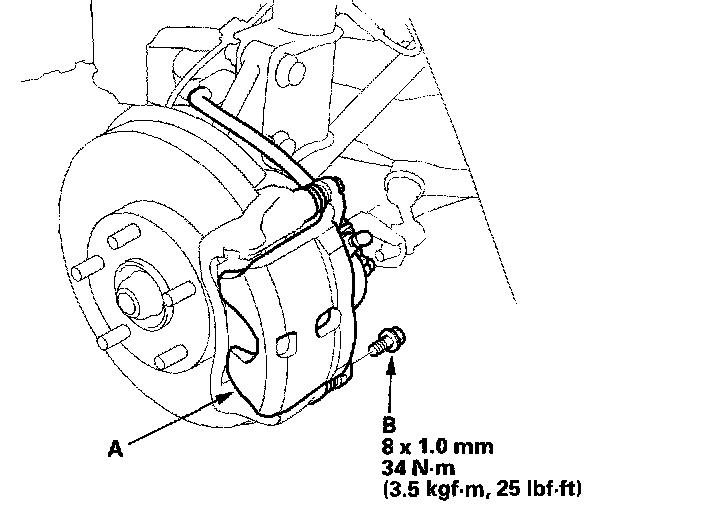 A

B
8 x 1.0 mm
34 N·m
(3.5 kgf·m, 25 lbf·ft)