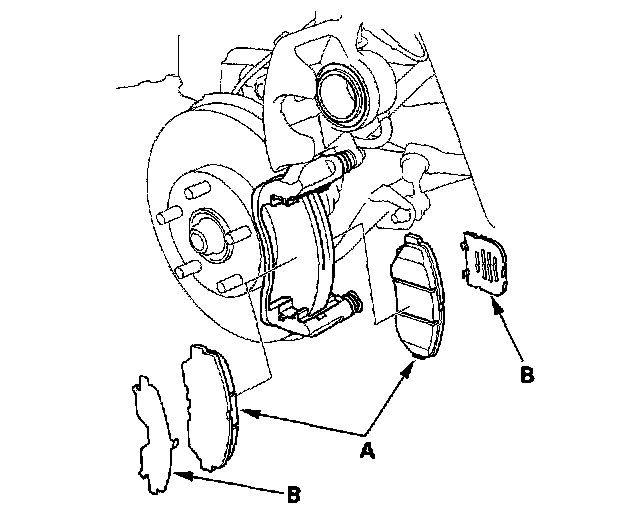 B

A

B