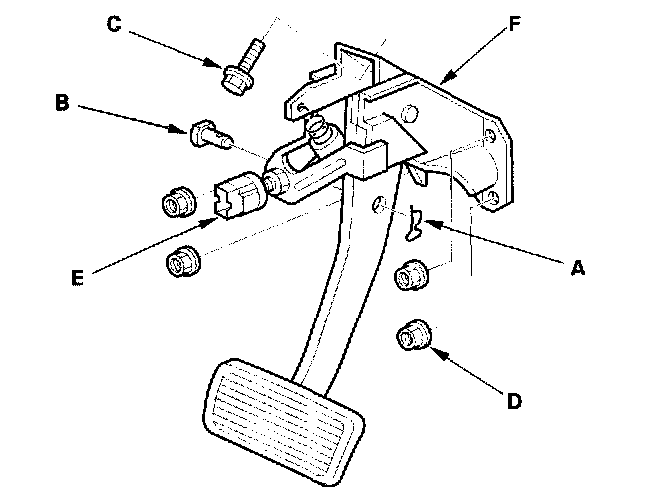 C

F

B

E

A

D