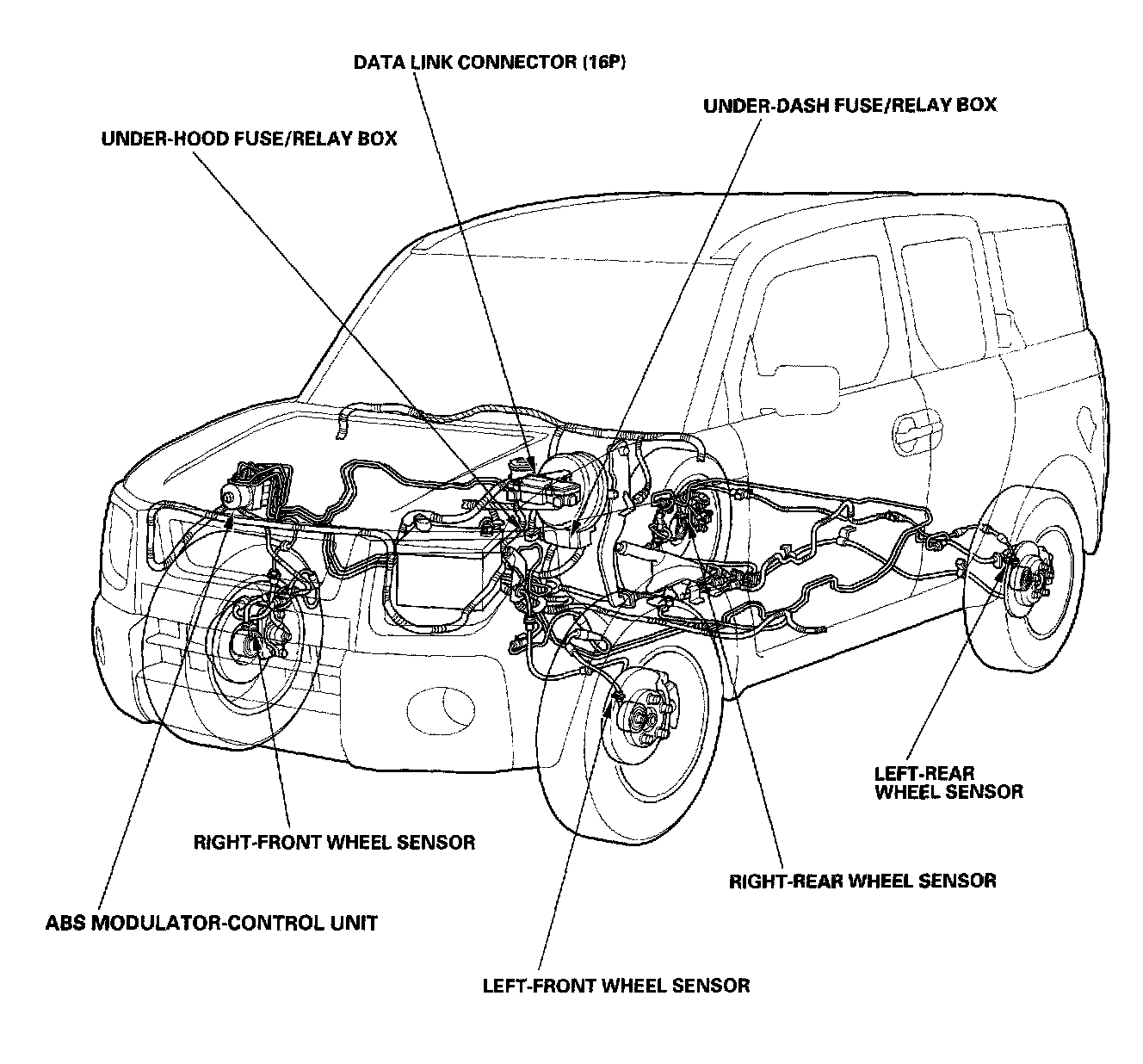 DATA LINK CONNECTOR (16P)

UNDER-DASH FUSE/RELAY BOX

UNDER-HOOD FUSE/RELAY BOX

LEFT-REAR WHEEL SENSOR

RIGHT-FRONT WHEEL SENSOR

RIGHT-REAR WHEEL SENSOR

ABS MODULATOR-CONTROL UNIT

LEFT-FRONT WHEEL SENSOR