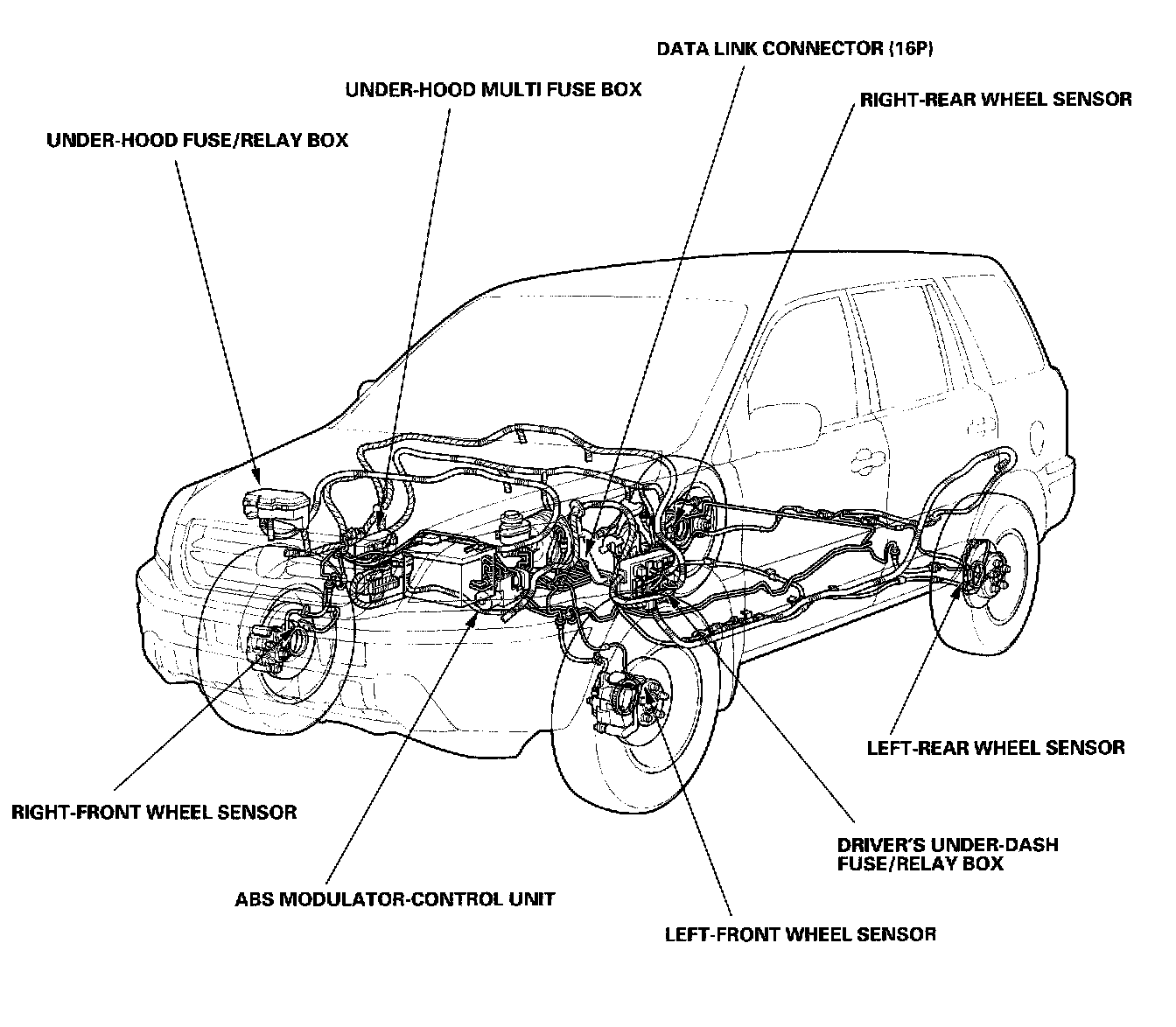 DATA LINK CONNECTOR (16P)

UNDER-HOOD MULTI FUSE BOX

RIGHT-REAR WHEEL SENSOR

UNDER-HOOD FUSE/RELAY BOX

LEFT-REAR WHEEL SENSOR

RIGHT-FRONT WHEEL SENSOR

DRIVER'S UNDER-DASH FUSE/RELAY BOX

ABS MODULATOR-CONTROL UNIT

LEFT-FRONT WHEEL SENSOR