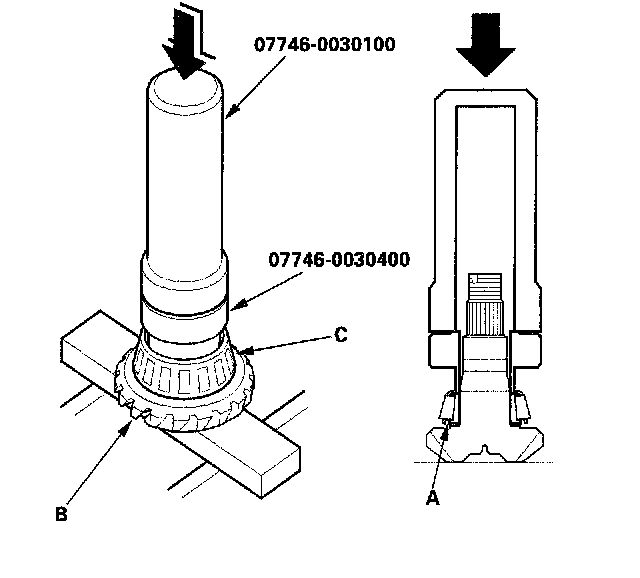 07746-0030100

07746-0030400

C

B

A