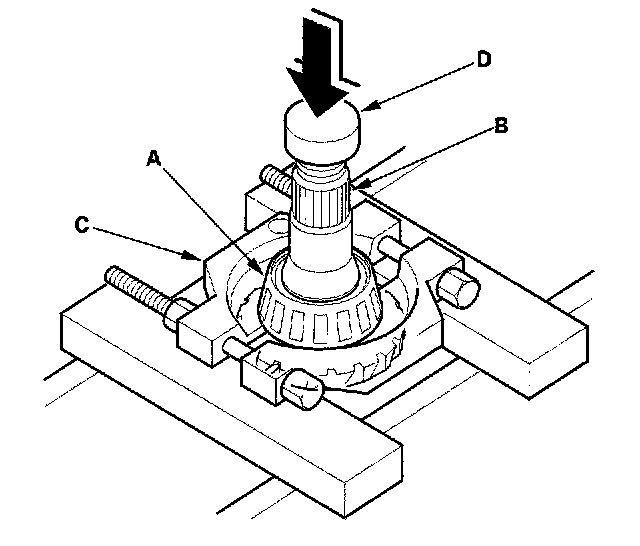 D
B
A
C