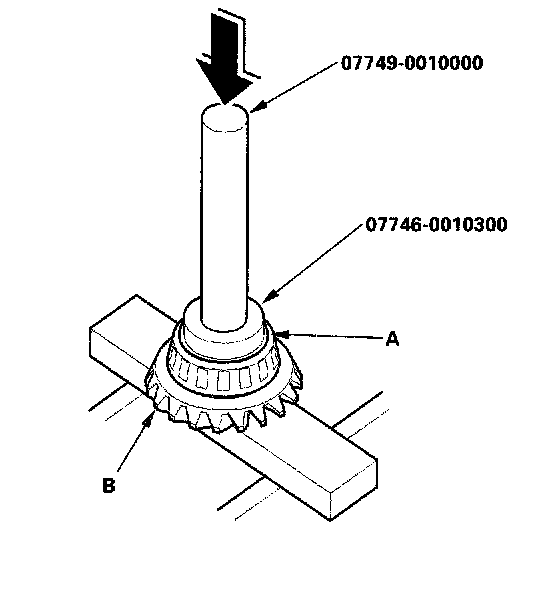 07749-0010000

07746-0010300

A

B