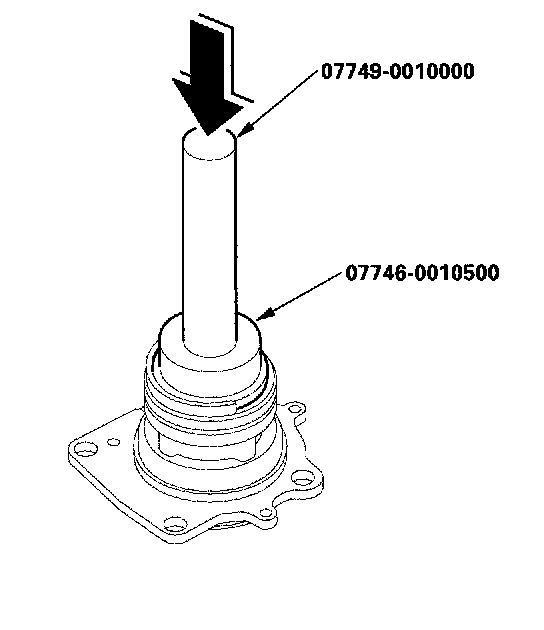 07749-0010000

07746-0010500