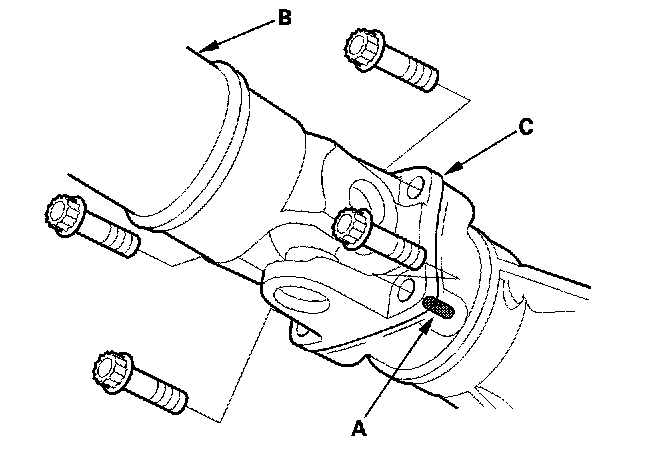 B
C
A