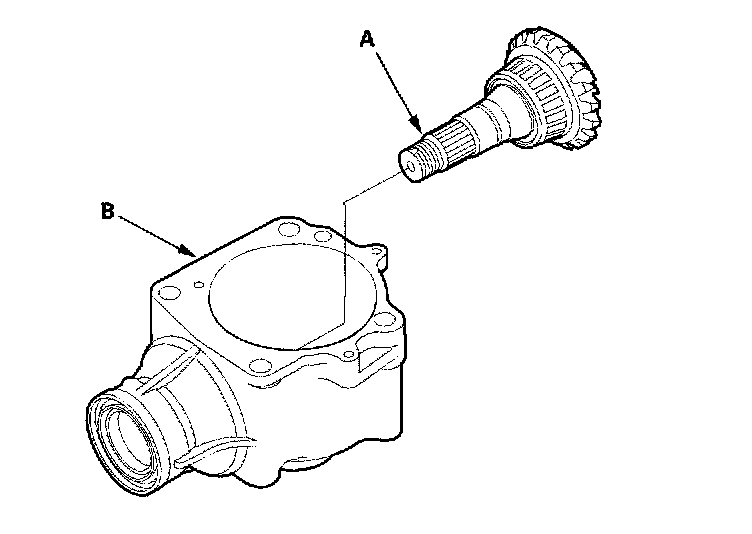 A

B