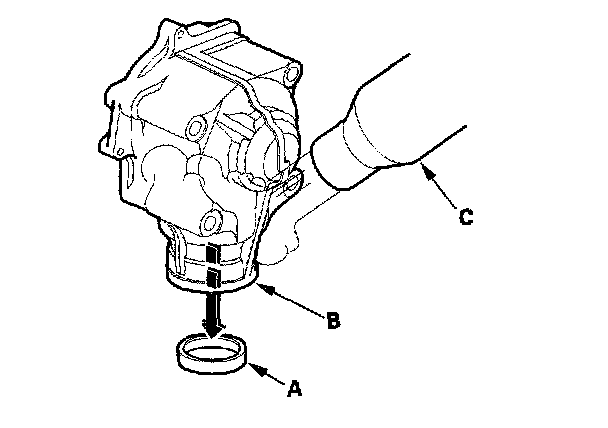 C

B

A