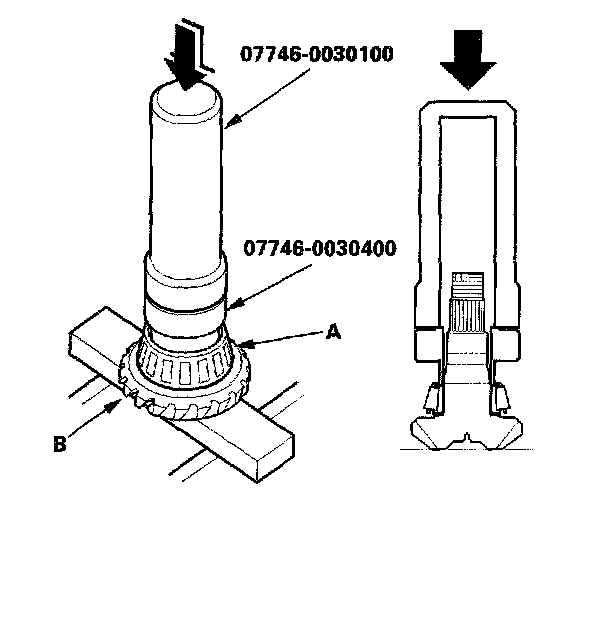 07746-0030100

07746-0030400

A

B