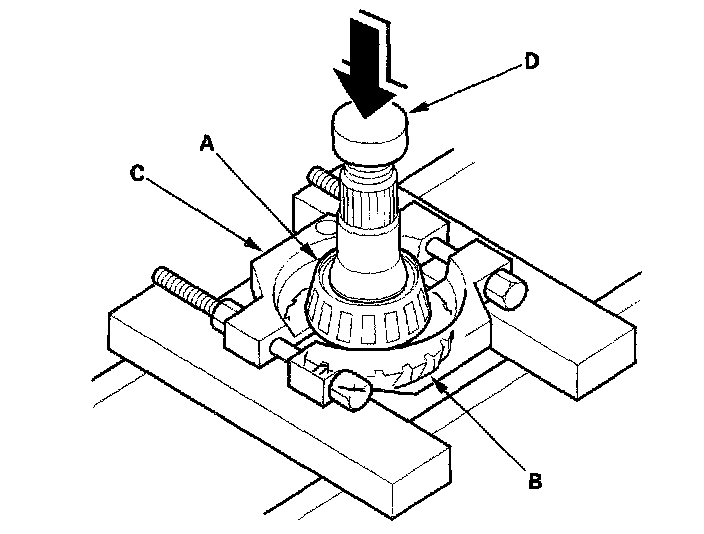 D
A
C
B