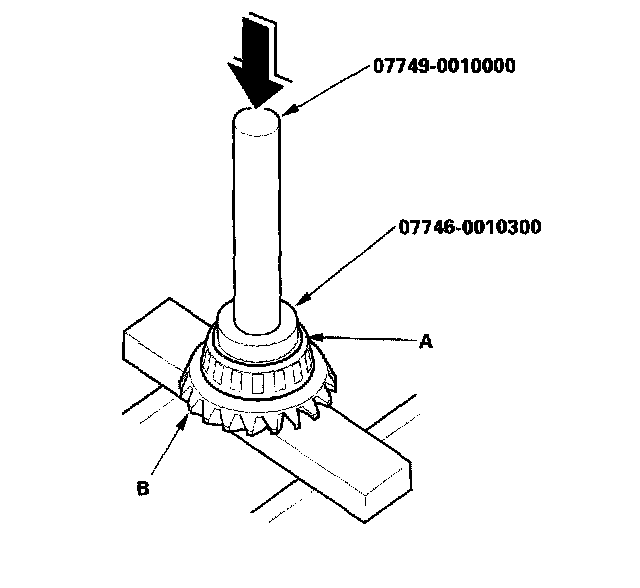 07749-0010000

07746-0010300

A

B