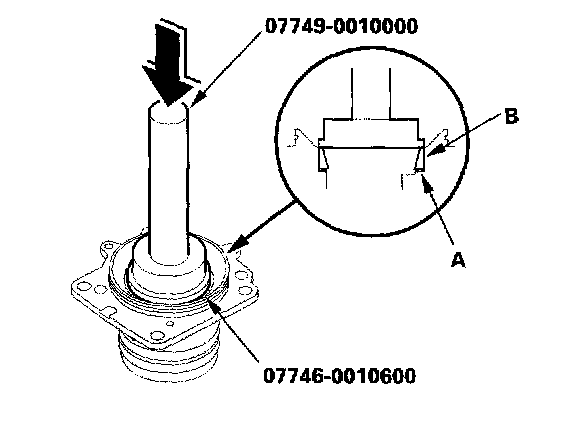 07749-0010000

B

A

07746-0010600